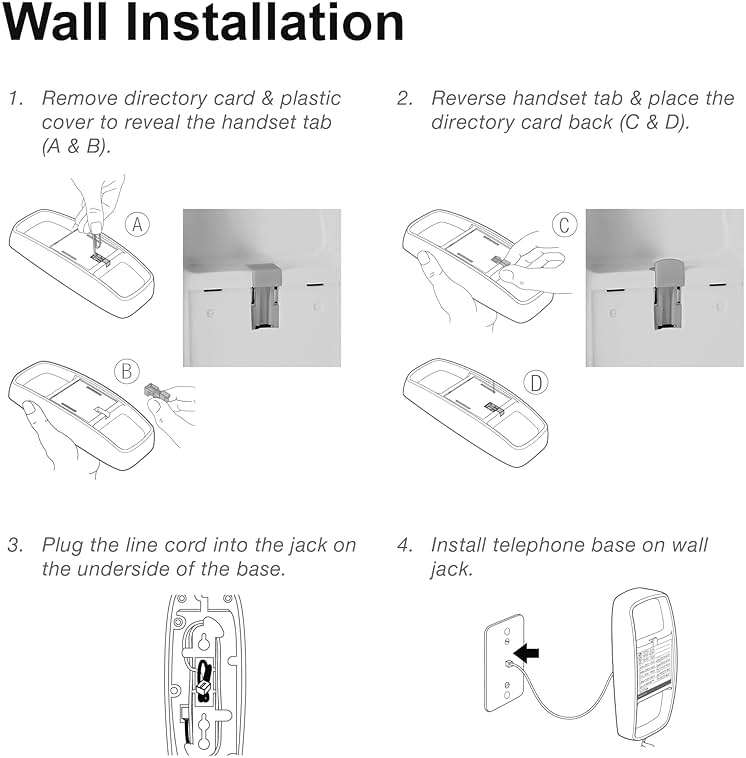 Wall Installation

1. Remove directory card & plastic cover to reveal the handset tab (A & B).

A

B

2. Reverse handset tab & place the directory card back (C & D).

C

D

3. Plug the line cord into the jack on the underside of the base.

4. Install telephone base on wall jack.