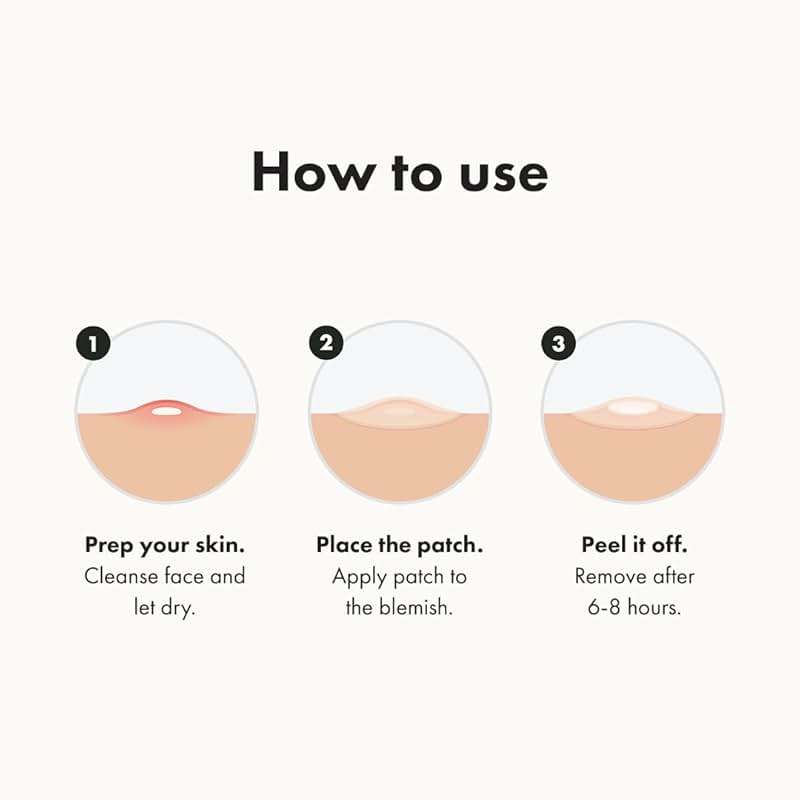 How to use

1

Prep your skin.
Cleanse face and let dry.

2

Place the patch.
Apply patch to the blemish.

3

Peel it off.
Remove after 6-8 hours.