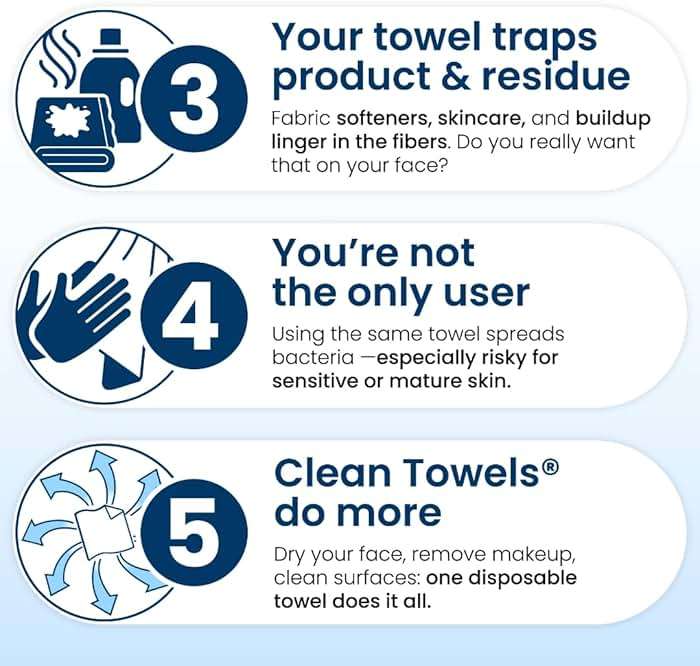 3

Your towel traps product & residue

Fabric softeners, skincare, and buildup linger in the fibers. Do you really want that on your face?

4

You're not the only user

Using the same towel spreads bacteria —especially risky for sensitive or mature skin.

5

Clean Towels® do more

Dry your face, remove makeup, clean surfaces: one disposable towel does it all.