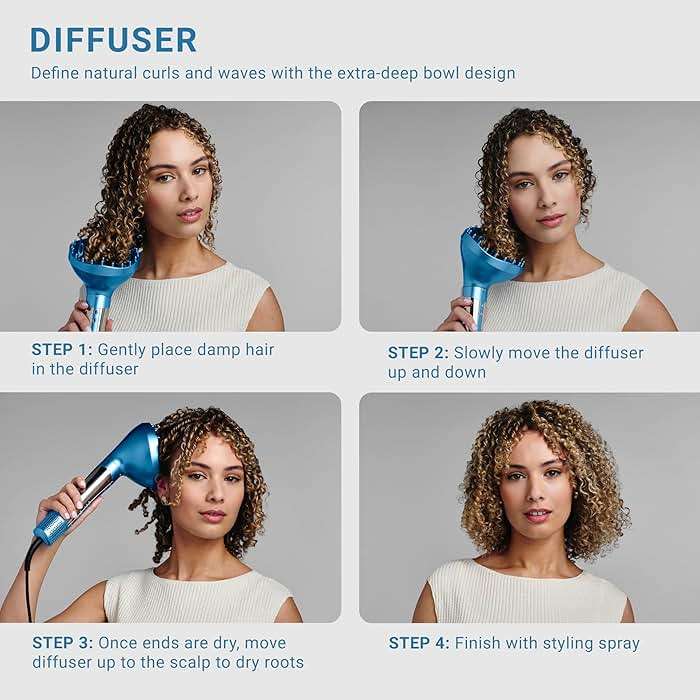 DIFFUSER

Define natural curls and waves with the extra-deep bowl design

STEP 1: Gently place damp hair in the diffuser

STEP 2: Slowly move the diffuser up and down

STEP 3: Once ends are dry, move diffuser up to the scalp to dry roots

STEP 4: Finish with styling spray