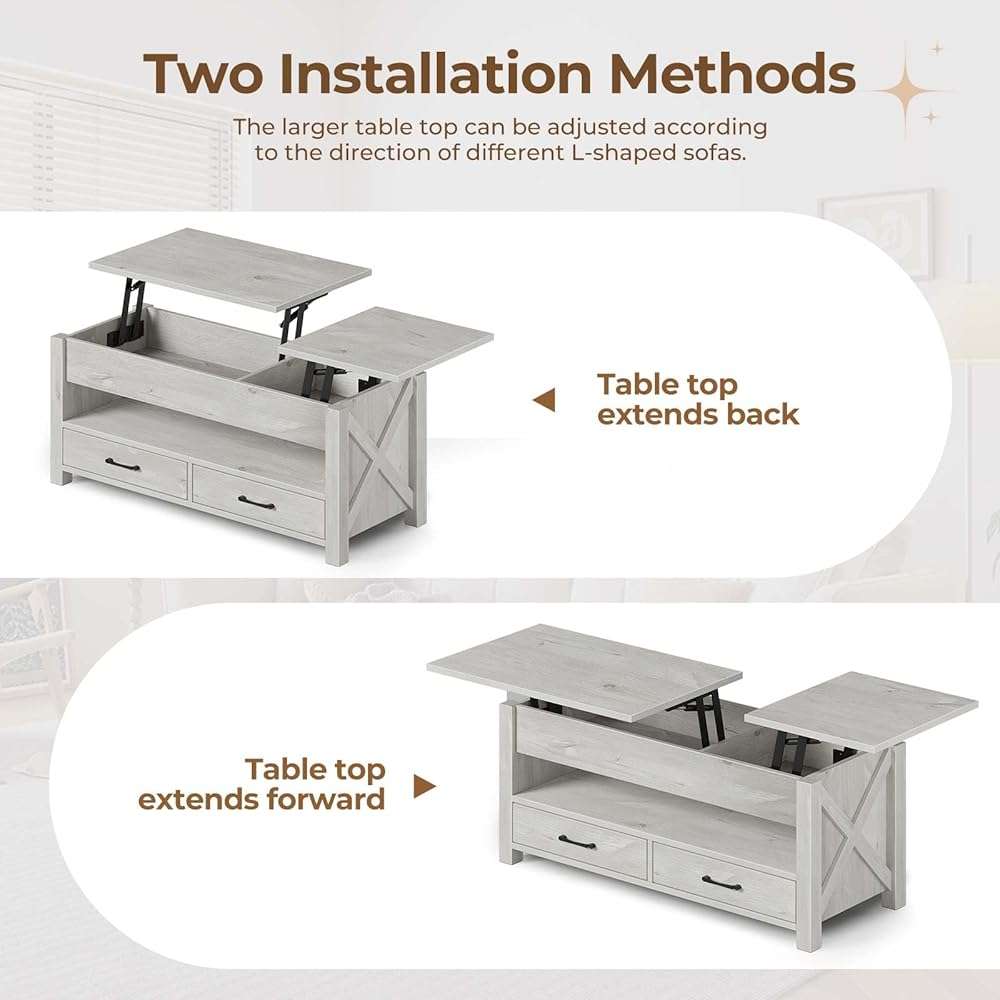 Two Installation Methods

The larger table top can be adjusted according to the direction of different L-shaped sofas.

Table top extends back

Table top extends forward