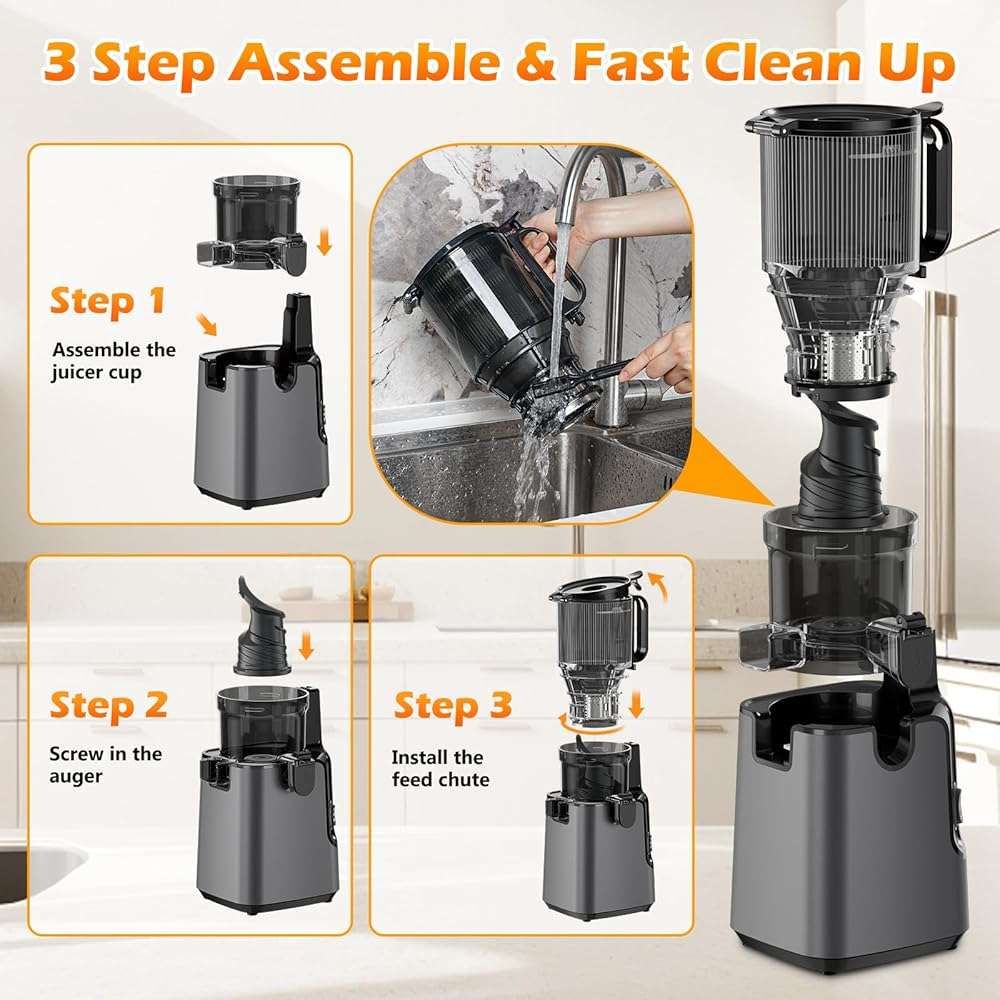 3 Step Assemble & Fast Clean Up

Step 1
Assemble the juicer cup

Step 2
Screw in the auger

Step 3
Install the feed chute